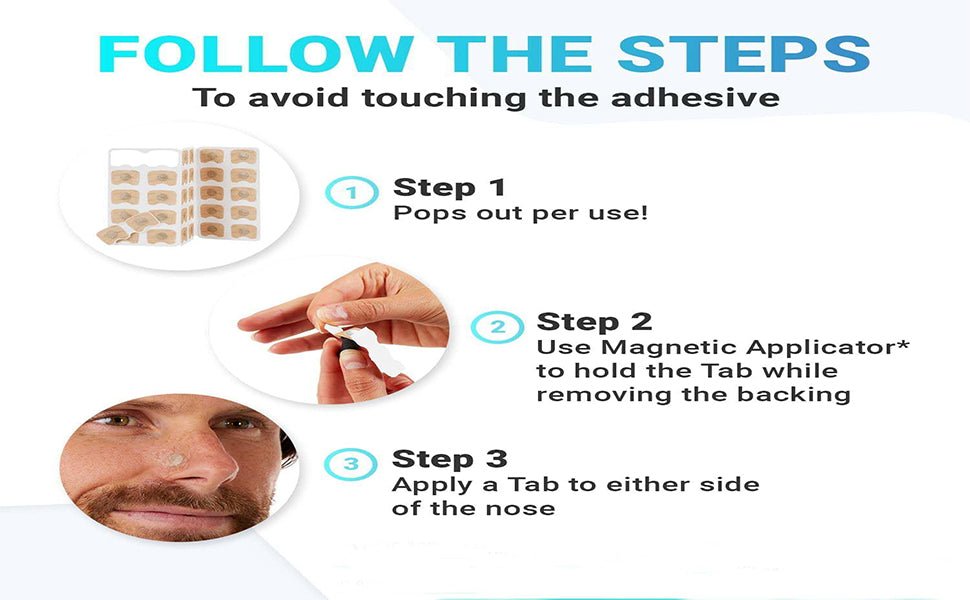 FOLLOW THE STEPS
To avoid touching the adhesive

1 Step 1
Pops out per use!

2 Step 2
Use Magnetic Applicator* to hold the Tab while removing the backing

3 Step 3
Apply a Tab to either side of the nose